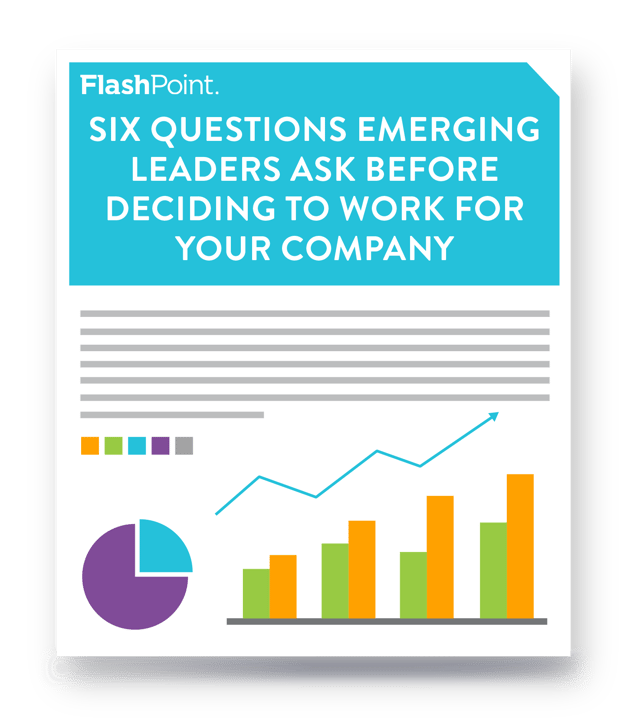 FlashPoint.

SIX QUESTIONS EMERGING LEADERS ASK BEFORE DECIDING TO WORK FOR YOUR COMPANY